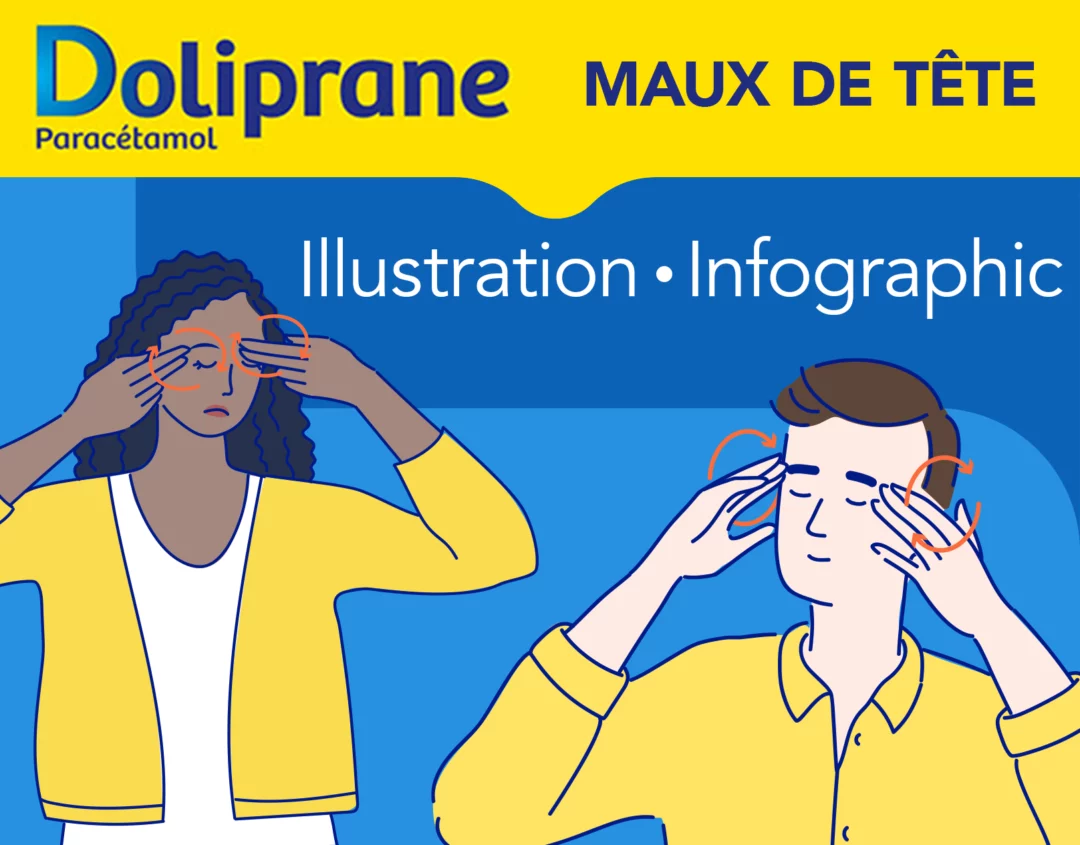 Doliprane
Paracétamol

MAUX DE TÊTE

Illustration • Infographic